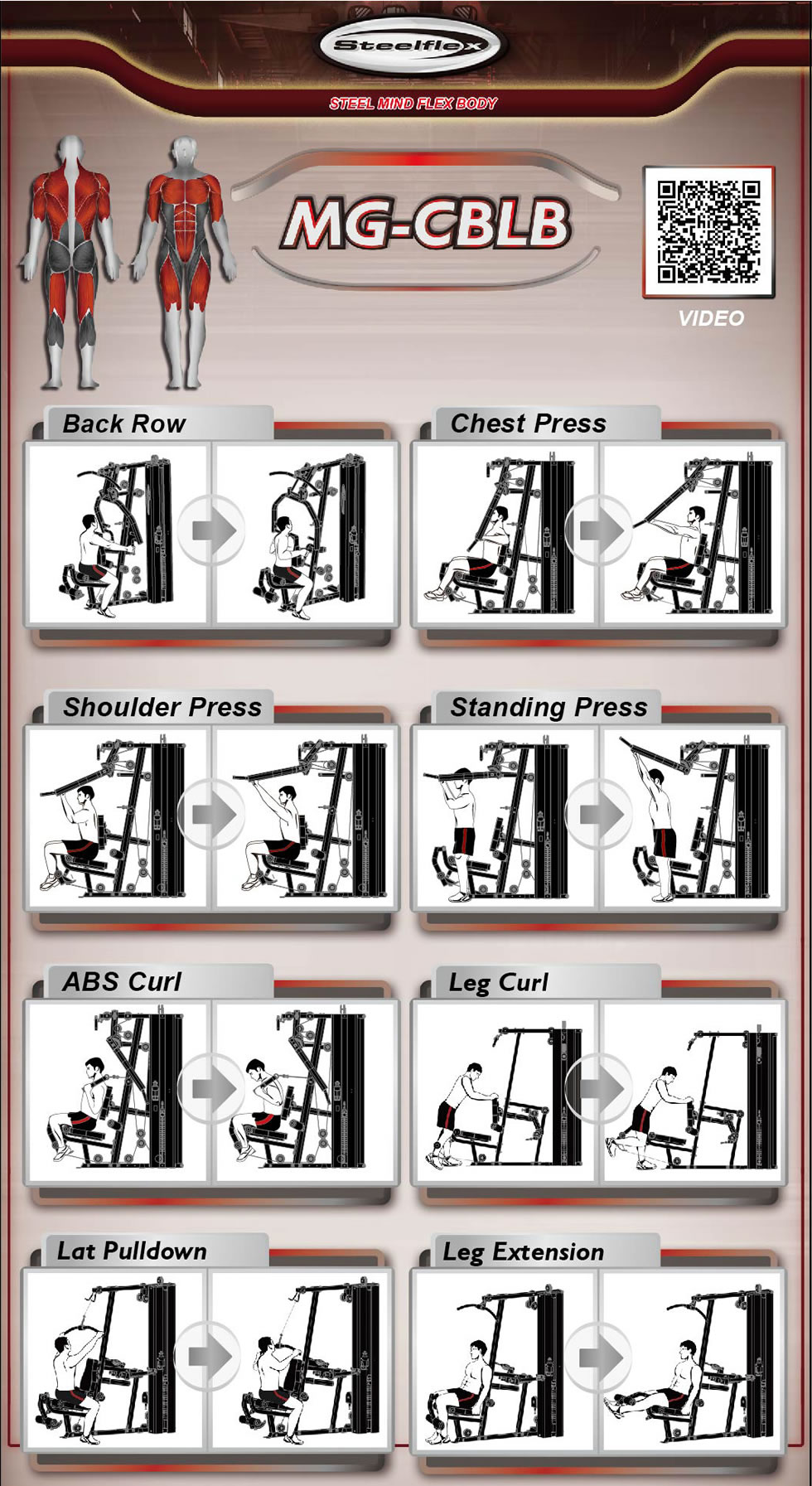 Steelflex

STEEL MIND FLEX BODY

MG-CBLB

VIDEO

Back Row

Chest Press

Shoulder Press

Standing Press

ABS Curl

Leg Curl

Lat Pulldown

Leg Extension